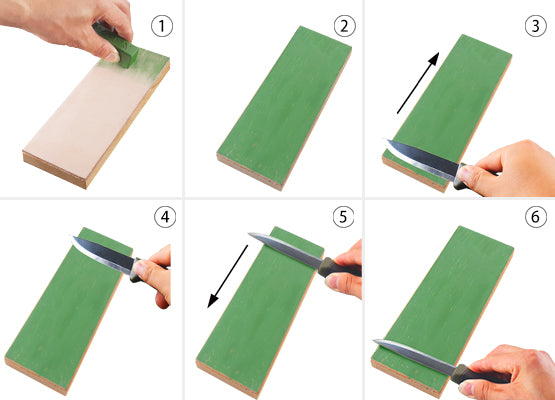 1
2
3
4
5
6