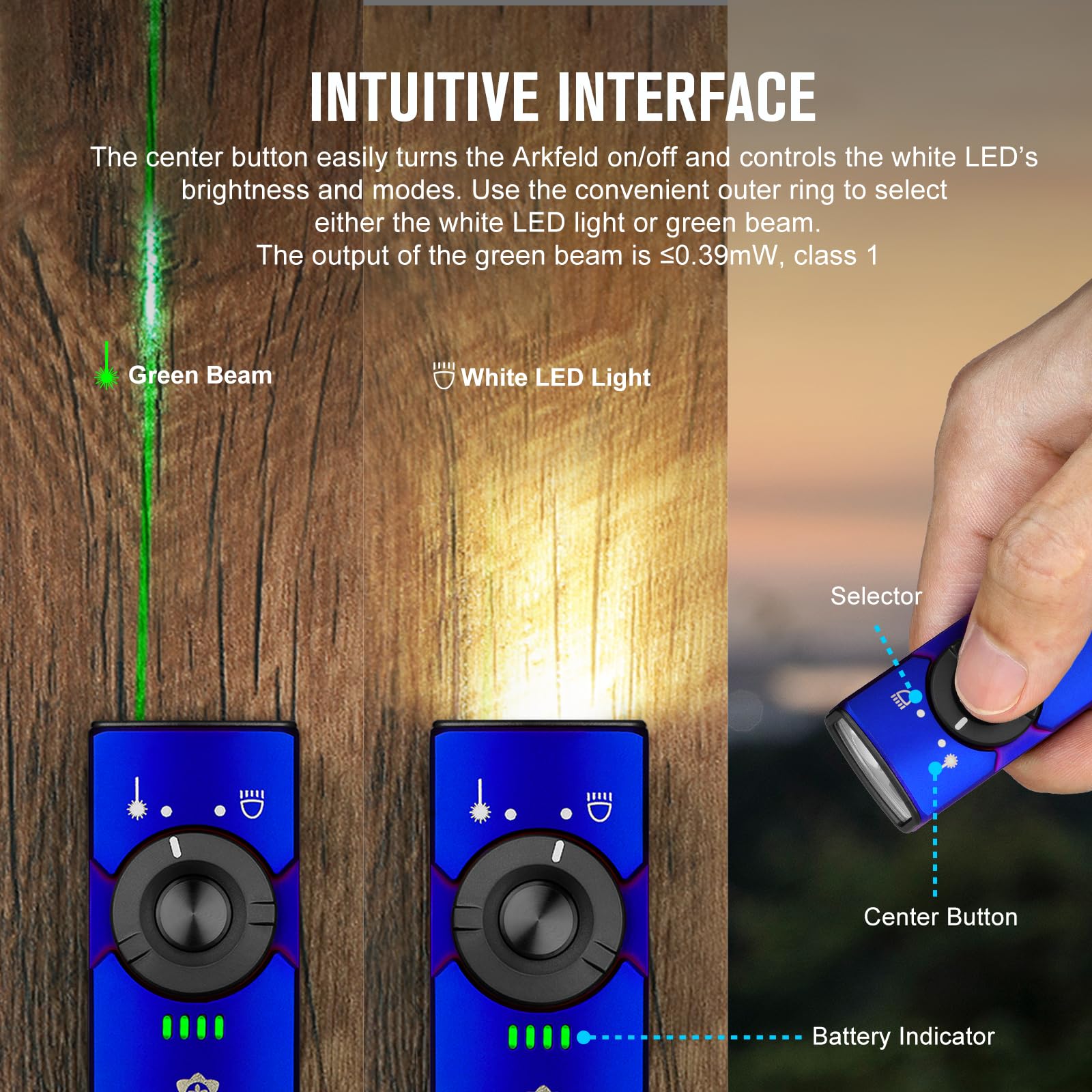 INTUITIVE INTERFACE

The center button easily turns the Arkfeld on/off and controls the white LED's brightness and modes. Use the convenient outer ring to select either the white LED light or green beam.
The output of the green beam is ≤0.39mW, class 1

Green Beam

White LED Light

Selector

Center Button

Battery Indicator